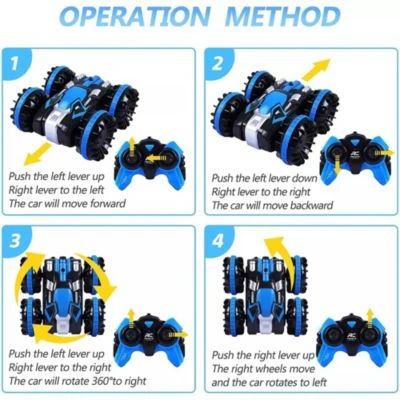 OPERATION METHOD

1
Push the left lever up
Right lever to the left
The car will move forward

2
Push the left lever down
Right lever to the right
The car will move backward

3
Push the left lever up
Right lever to the right
The car will rotate 360°to right

4
Push the right lever up
The right wheels move
and the car rotates to left