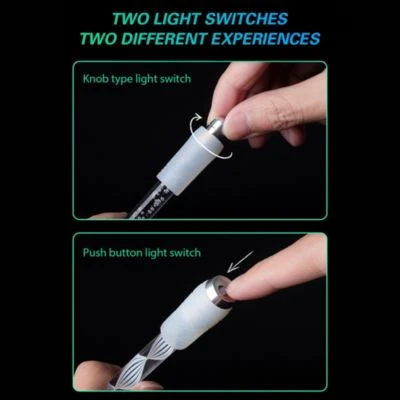 TWO LIGHT SWITCHES
TWO DIFFERENT EXPERIENCES

Knob type light switch

Push button light switch