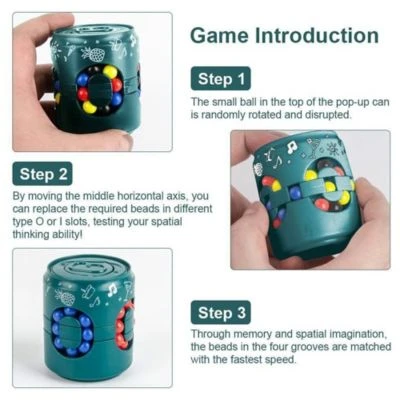 Game Introduction

Step 1

The small ball in the top of the pop-up can is randomly rotated and disrupted.

Step 2

By moving the middle horizontal axis, you can replace the required beads in different type O or I slots, testing your spatial thinking ability!

Step 3

Through memory and spatial imagination, the beads in the four grooves are matched with the fastest speed.