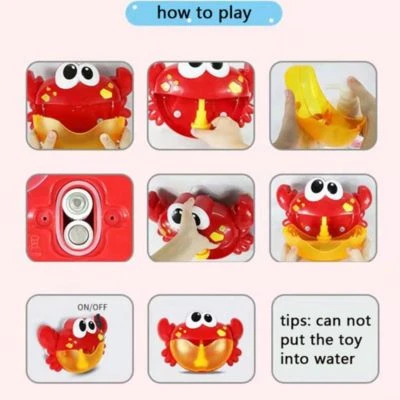 how to play

ON/OFF

tips: can not put the toy into water